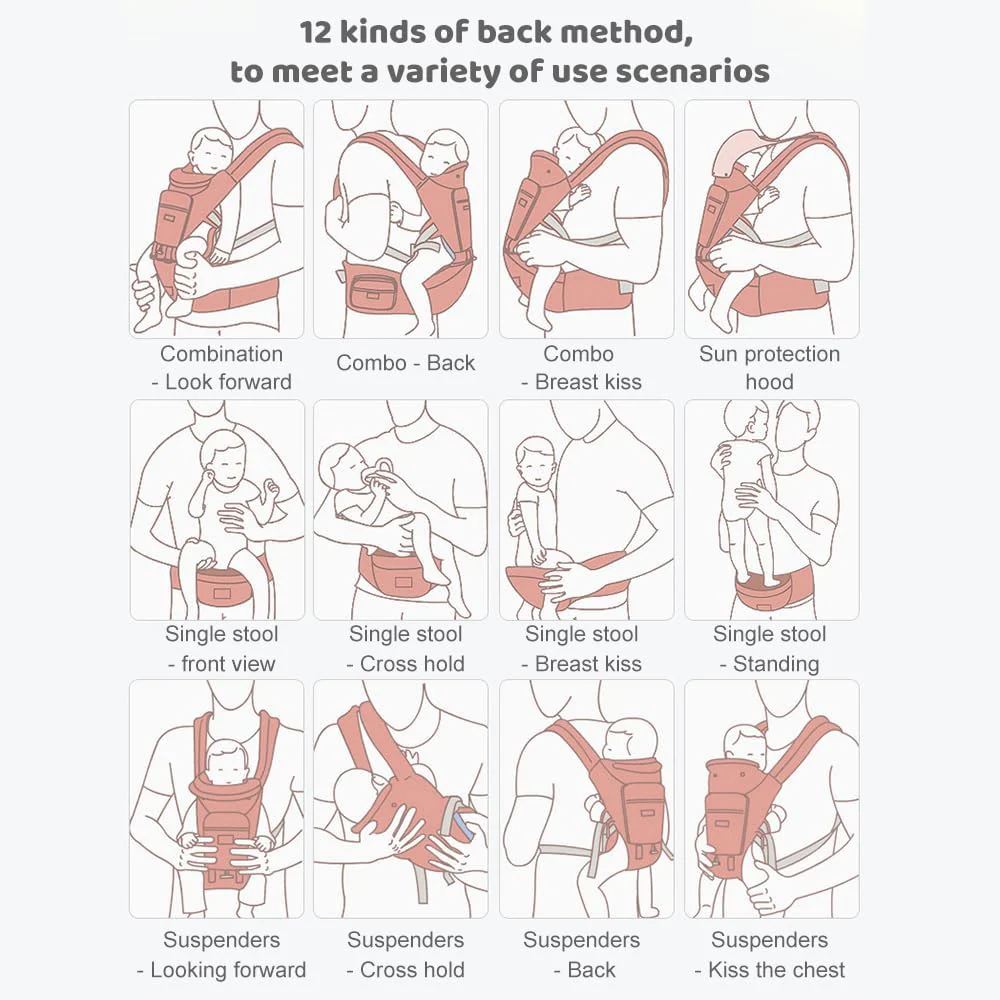 12 kinds of back method,
to meet a variety of use scenarios

Combination
- Look forward

Combo - Back

Combo
- Breast kiss

Sun protection
hood

Single stool
- front view

Single stool
- Cross hold

Single stool
- Breast kiss

Single stool
- Standing

Suspenders
- Looking forward

Suspenders
- Cross hold

Suspenders
- Back

Suspenders
- Kiss the chest