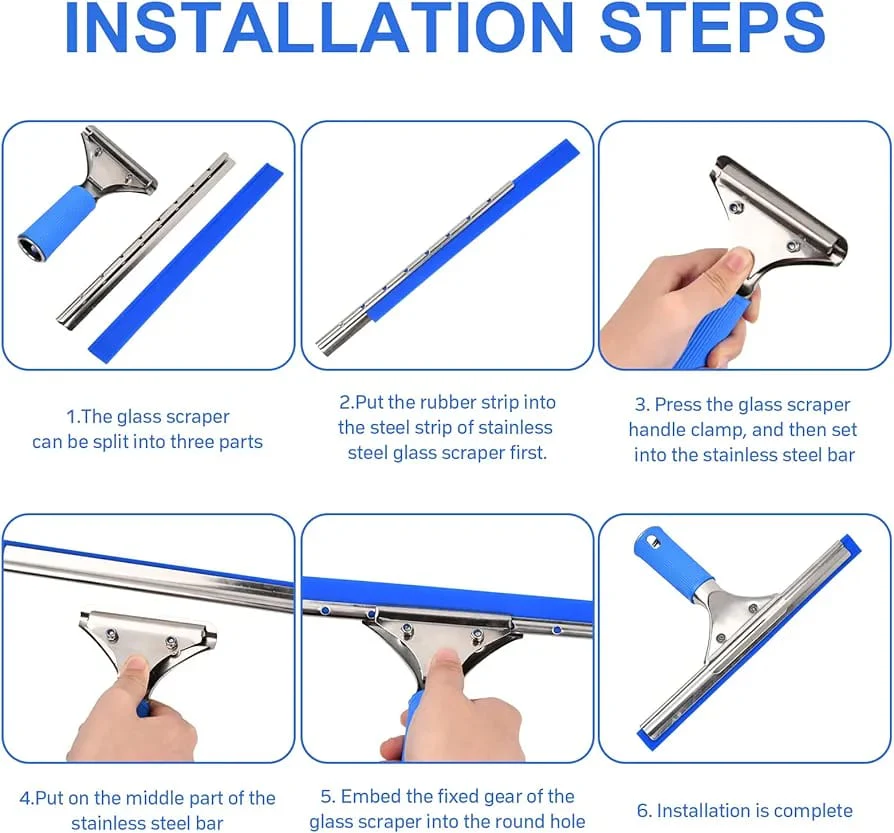 INSTALLATION STEPS

1.The glass scraper can be split into three parts

2.Put the rubber strip into the steel strip of stainless steel glass scraper first.

3. Press the glass scraper handle clamp, and then set into the stainless steel bar

4.Put on the middle part of the stainless steel bar

5. Embed the fixed gear of the glass scraper into the round hole

6. Installation is complete